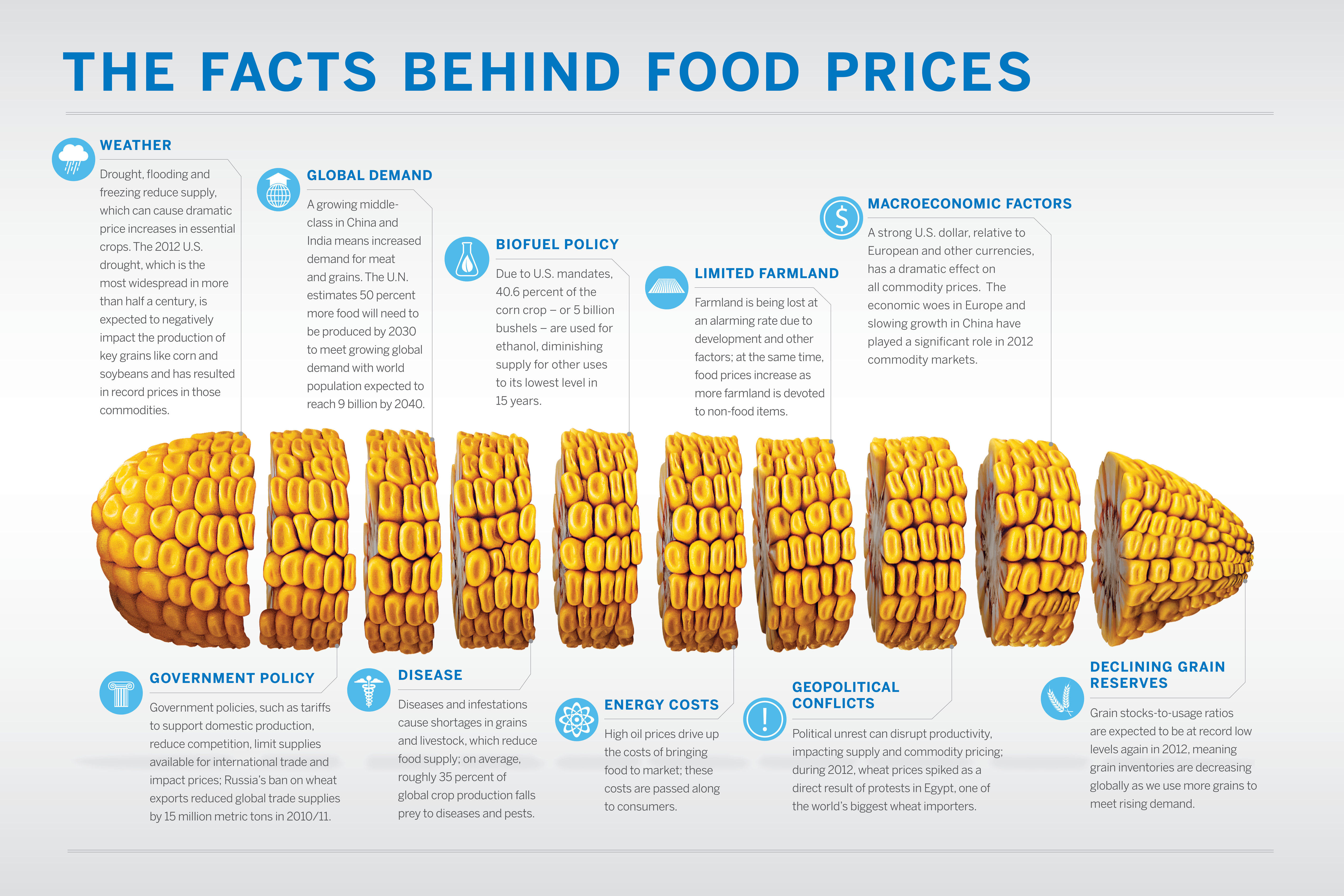 THE FACTS BEHIND FOOD PRICES

WEATHER

Drought, flooding and freezing reduce supply, which can cause dramatic price increases in essential crops. The 2012 U.S. drought, which is the most widespread in more than half a century, is expected to negatively impact the production of key grains like corn and soybeans and has resulted in record prices in those commodities.

GLOBAL DEMAND

A growing middle-class in China and India means increased demand for meat and grains. The U.N. estimates 50 percent more food will need to be produced by 2030 to meet growing global demand with world population expected to reach 9 billion by 2040.

BIOFUEL POLICY

Due to U.S. mandates, 40.6 percent of the corn crop – or 5 billion bushels – are used for ethanol, diminishing supply for other uses to its lowest level in 15 years.

LIMITED FARMLAND

Farmland is being lost at an alarming rate due to development and other factors; at the same time, food prices increase as more farmland is devoted to non-food items.

MACROECONOMIC FACTORS

A strong U.S. dollar, relative to European and other currencies, has a dramatic effect on all commodity prices. The economic woes in Europe and slowing growth in China have played a significant role in 2012 commodity markets.

GOVERNMENT POLICY

Government policies, such as tariffs to support domestic production, reduce competition, limit supplies available for international trade and impact prices; Russia's ban on wheat exports reduced global trade supplies by 15 million metric tons in 2010/11.

DISEASE

Diseases and infestations cause shortages in grains and livestock, which reduce food supply; on average, roughly 35 percent of global crop production falls prey to diseases and pests.

ENERGY COSTS

High oil prices drive up the costs of bringing food to market; these costs are passed along to consumers.

GEOPOLITICAL CONFLICTS

Political unrest can disrupt productivity, impacting supply and commodity pricing; during 2012, wheat prices spiked as a direct result of protests in Egypt, one of the world's biggest wheat importers.

DECLINING GRAIN RESERVES

Grain stocks-to-usage ratios are expected to be at record low levels again in 2012, meaning grain inventories are decreasing globally as we use more grains to meet rising demand.